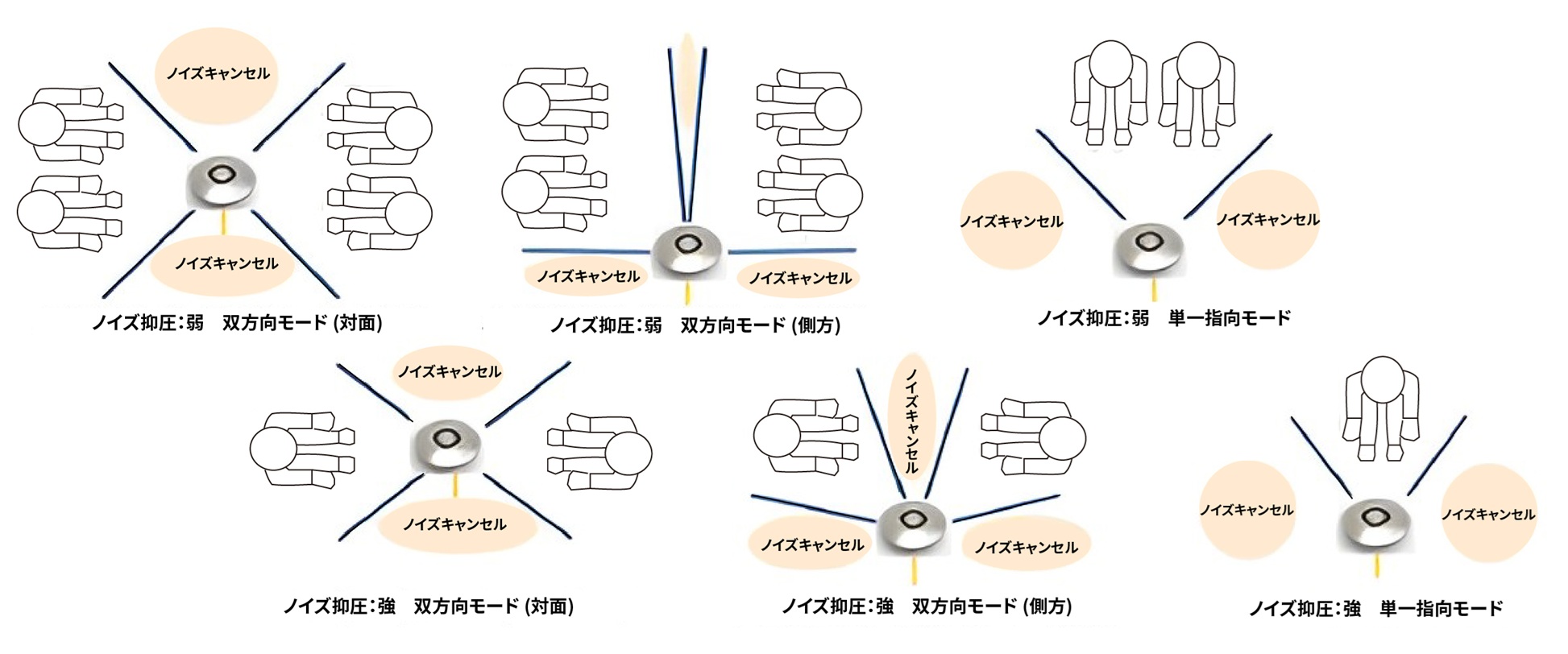 ノイズキャンセル

ノイズキャンセル

ノイズ抑圧：弱　双方向モード (対面)

ノイズキャンセル

ノイズキャンセル

ノイズ抑圧：弱　双方向モード (側方)

ノイズキャンセル

ノイズキャンセル

ノイズ抑圧：弱　単一指向モード

ノイズキャンセル

ノイズキャンセル

ノイズ抑圧：強　双方向モード (対面)

ノイズキャンセル

ノイズキャンセル

ノイズキャンセル

ノイズ抑圧：強　双方向モード (側方)

ノイズキャンセル

ノイズキャンセル

ノイズ抑圧：強　単一指向モード